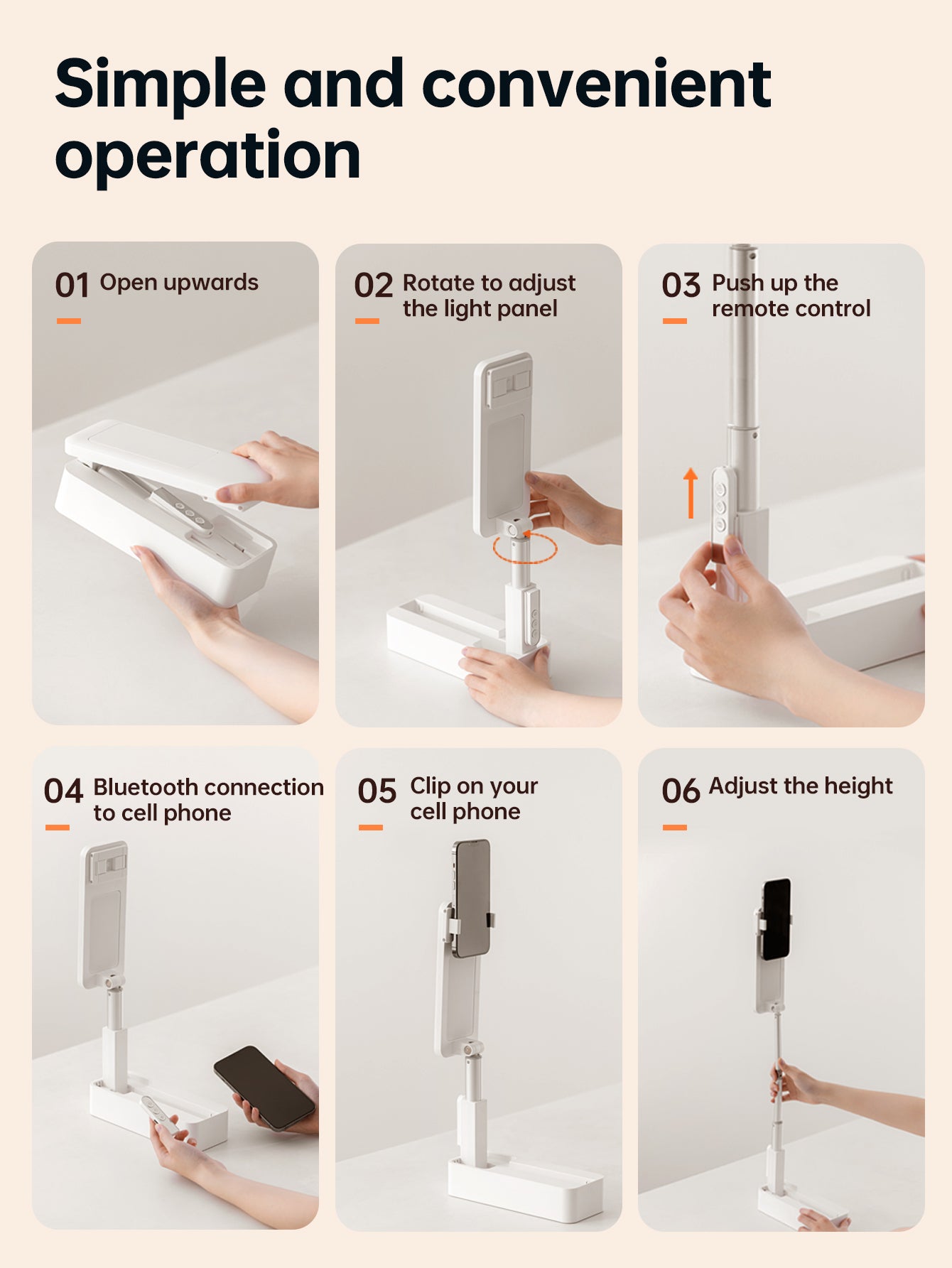 Simple and convenient operation

01 Open upwards

02 Rotate to adjust the light panel

03 Push up the remote control

04 Bluetooth connection to cell phone

05 Clip on your cell phone

06 Adjust the height