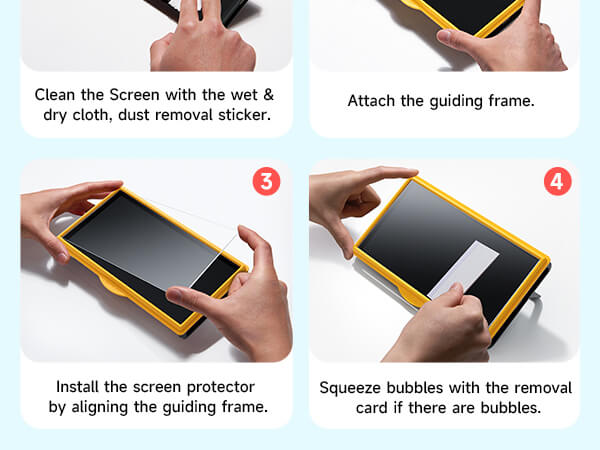 Clean the Screen with the wet & dry cloth, dust removal sticker.

Attach the guiding frame.

3

Install the screen protector by aligning the guiding frame.

4

Squeeze bubbles with the removal card if there are bubbles.