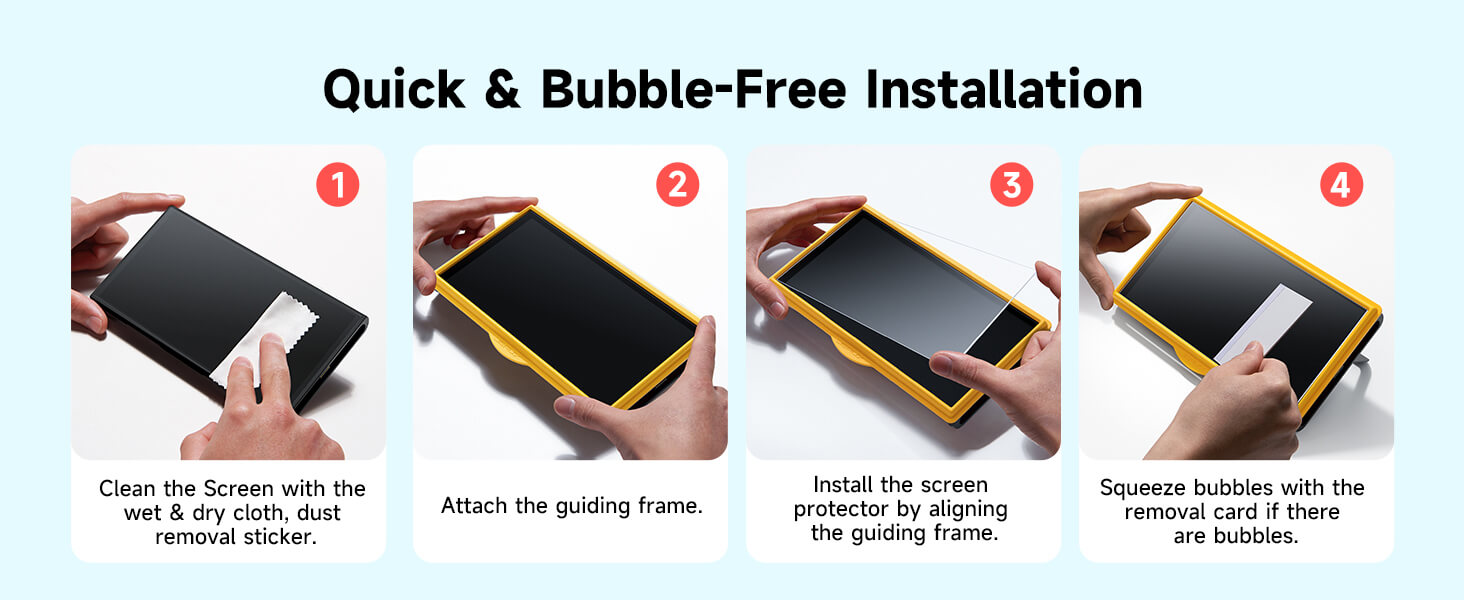 Quick & Bubble-Free Installation

1

Clean the Screen with the wet & dry cloth, dust removal sticker.

2

Attach the guiding frame.

3

Install the screen protector by aligning the guiding frame.

4

Squeeze bubbles with the removal card if there are bubbles.