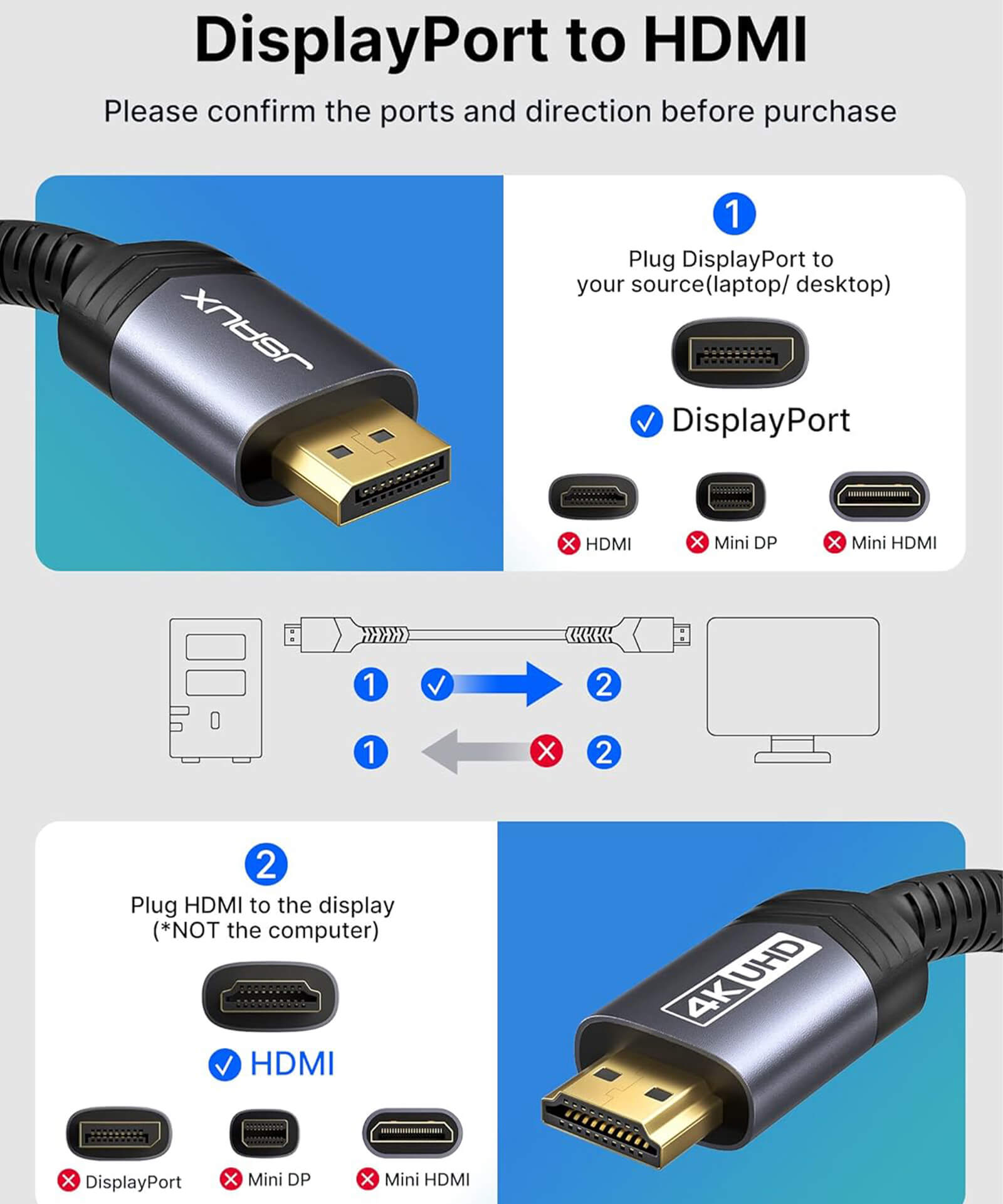 DisplayPort to HDMI

Please confirm the ports and direction before purchase

JSAUX

1

Plug DisplayPort to your source(laptop/ desktop)

DisplayPort

HDMI

Mini DP

Mini HDMI

1

2

1

2

2

Plug HDMI to the display (*NOT the computer)

HDMI

DisplayPort

Mini DP

Mini HDMI

4K UHD