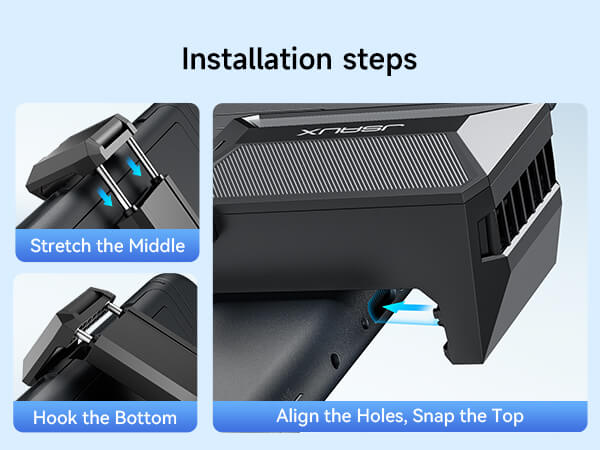 Installation steps

Stretch the Middle

Hook the Bottom

JSAUX

Align the Holes, Snap the Top