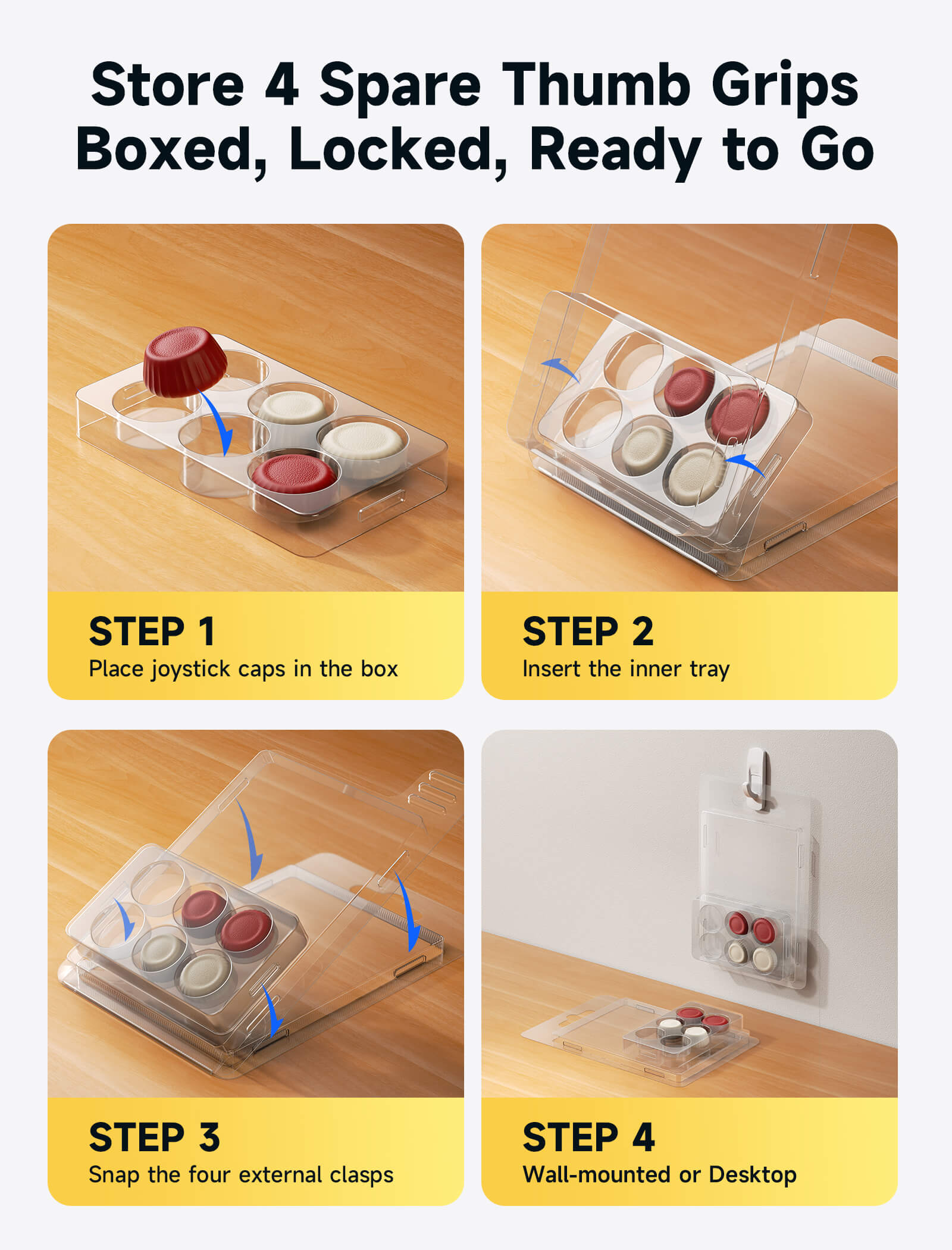 Store 4 Spare Thumb Grips
Boxed, Locked, Ready to Go

STEP 1
Place joystick caps in the box

STEP 2
Insert the inner tray

STEP 3
Snap the four external clasps

STEP 4
Wall-mounted or Desktop