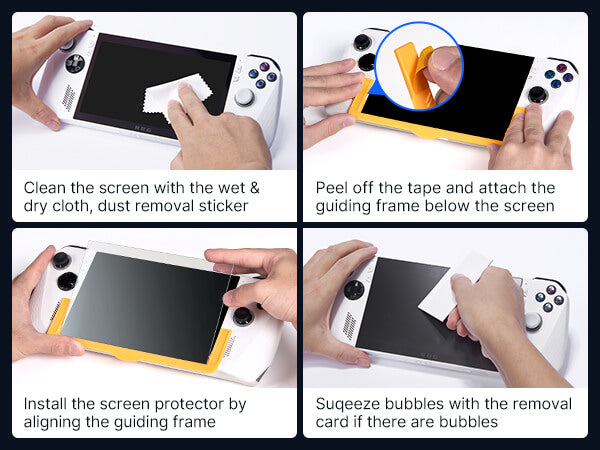 Clean the screen with the wet & dry cloth, dust removal sticker

Peel off the tape and attach the guiding frame below the screen

Install the screen protector by aligning the guiding frame

Suqeeze bubbles with the removal card if there are bubbles