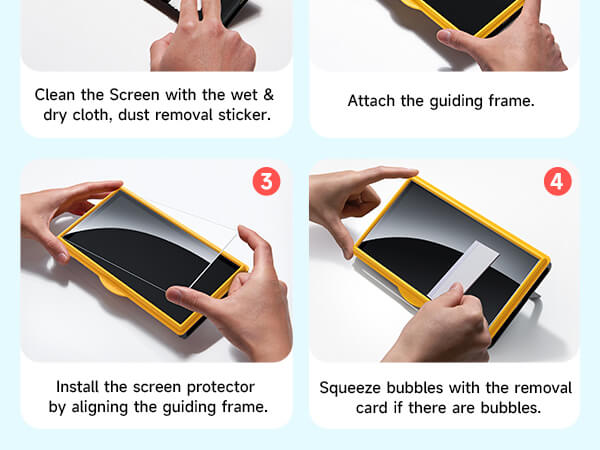 Clean the Screen with the wet & dry cloth, dust removal sticker.

Attach the guiding frame.

3

Install the screen protector by aligning the guiding frame.

4

Squeeze bubbles with the removal card if there are bubbles.