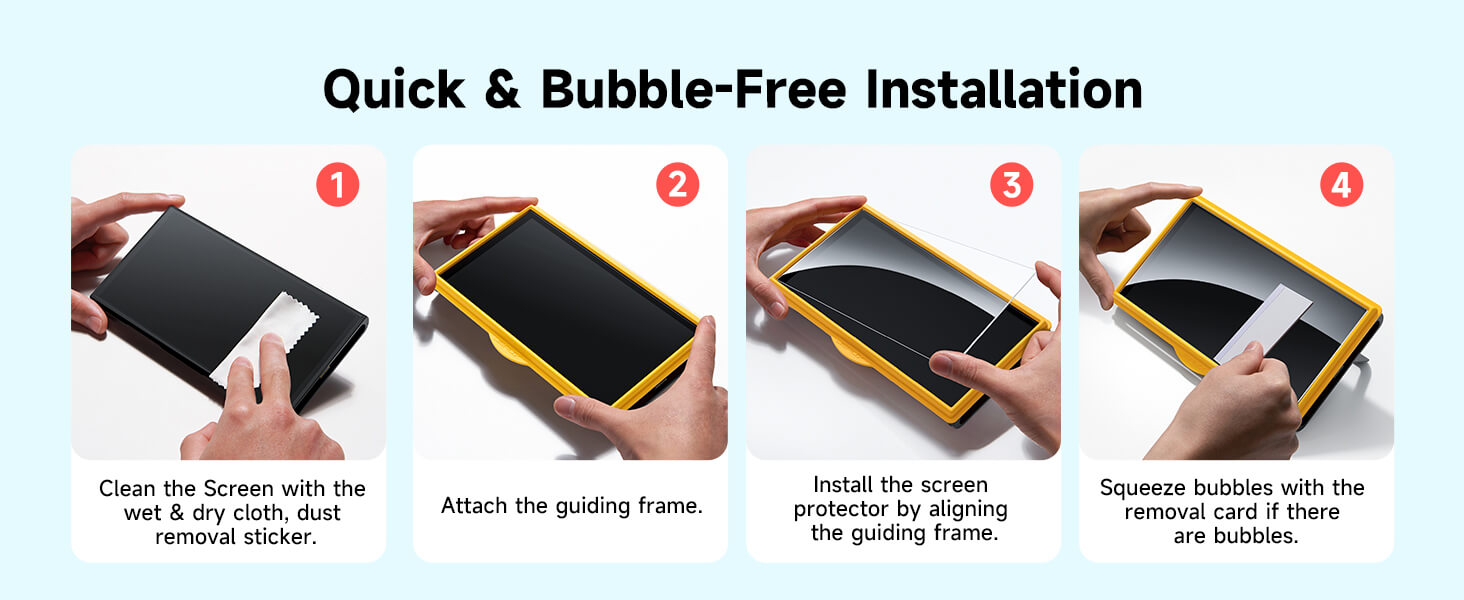 Quick & Bubble-Free Installation

1

Clean the Screen with the wet & dry cloth, dust removal sticker.

2

Attach the guiding frame.

3

Install the screen protector by aligning the guiding frame.

4

Squeeze bubbles with the removal card if there are bubbles.