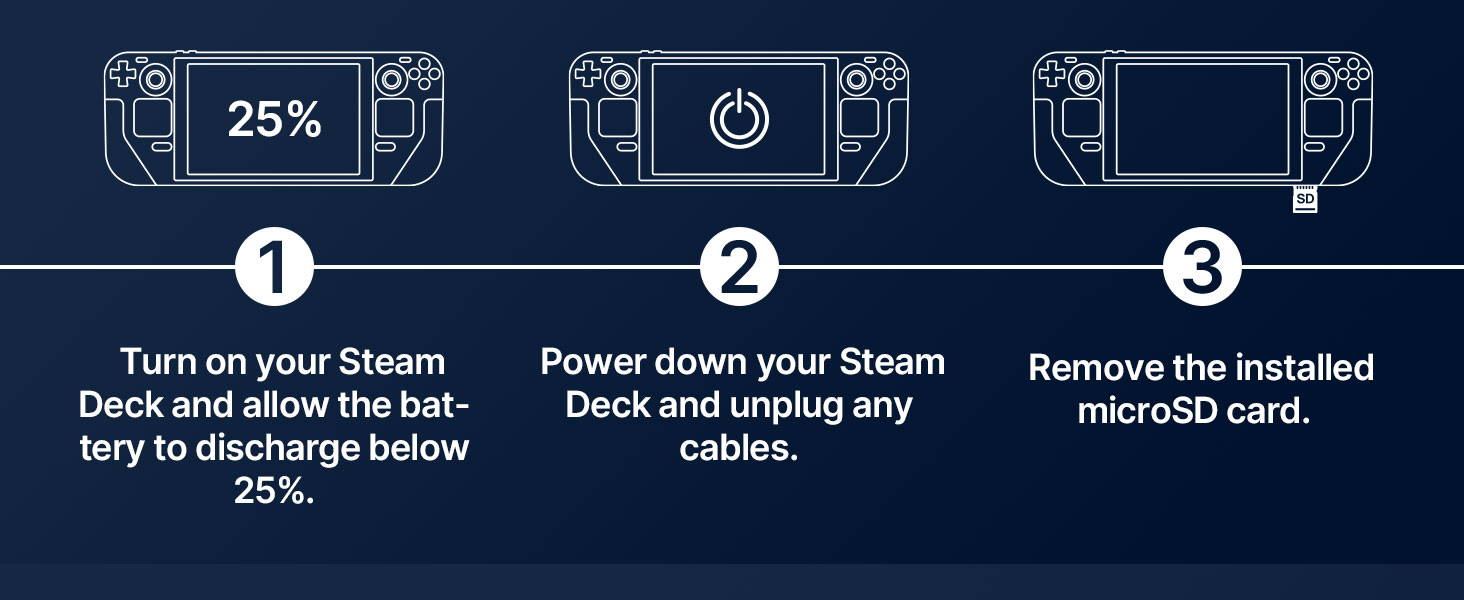 25%

SD

1

Turn on your Steam Deck and allow the battery to discharge below 25%.

2

Power down your Steam Deck and unplug any cables.

3

Remove the installed microSD card.