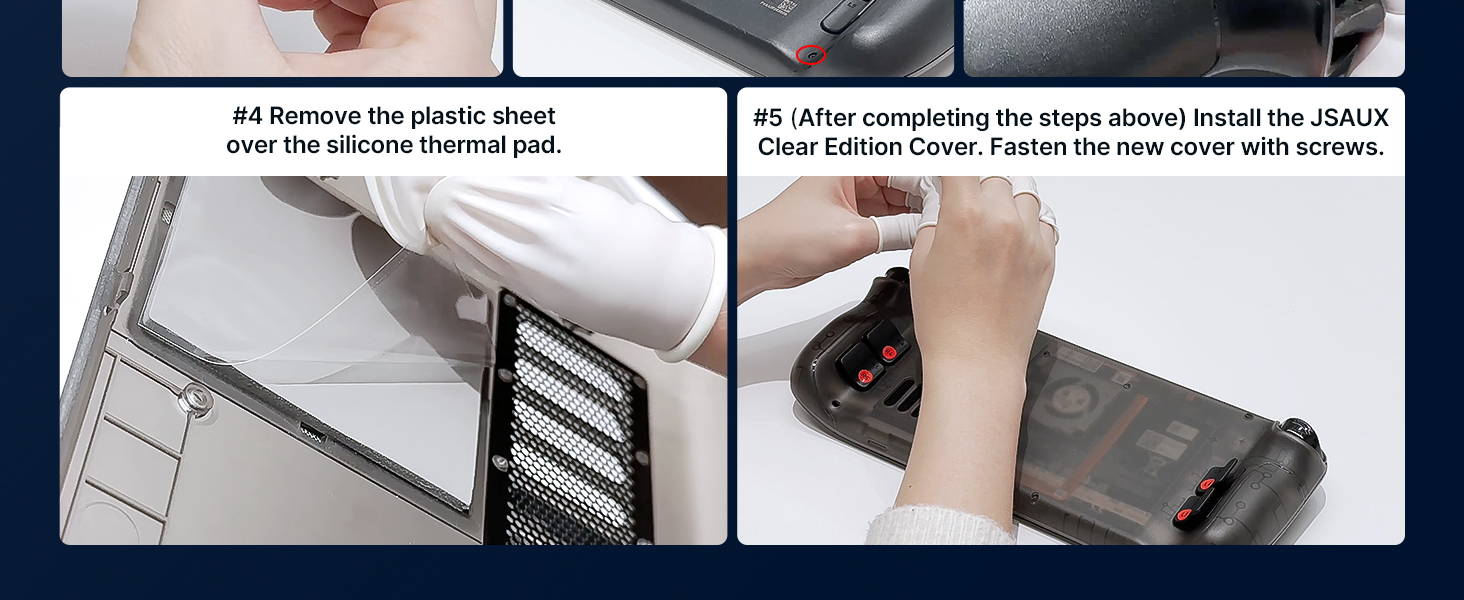 #4 Remove the plastic sheet over the silicone thermal pad.

#5 (After completing the steps above) Install the JSAUX Clear Edition Cover. Fasten the new cover with screws.