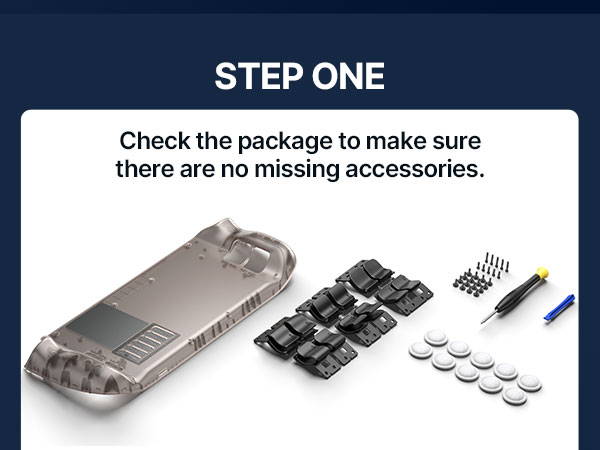 STEP ONE

Check the package to make sure there are no missing accessories.