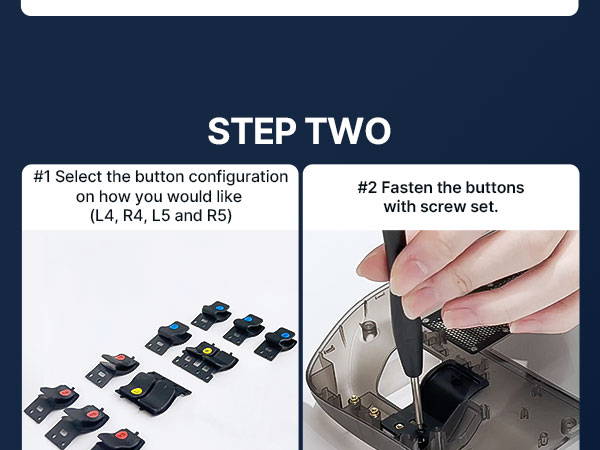 STEP TWO

#1 Select the button configuration on how you would like (L4, R4, L5 and R5)

#2 Fasten the buttons with screw set.