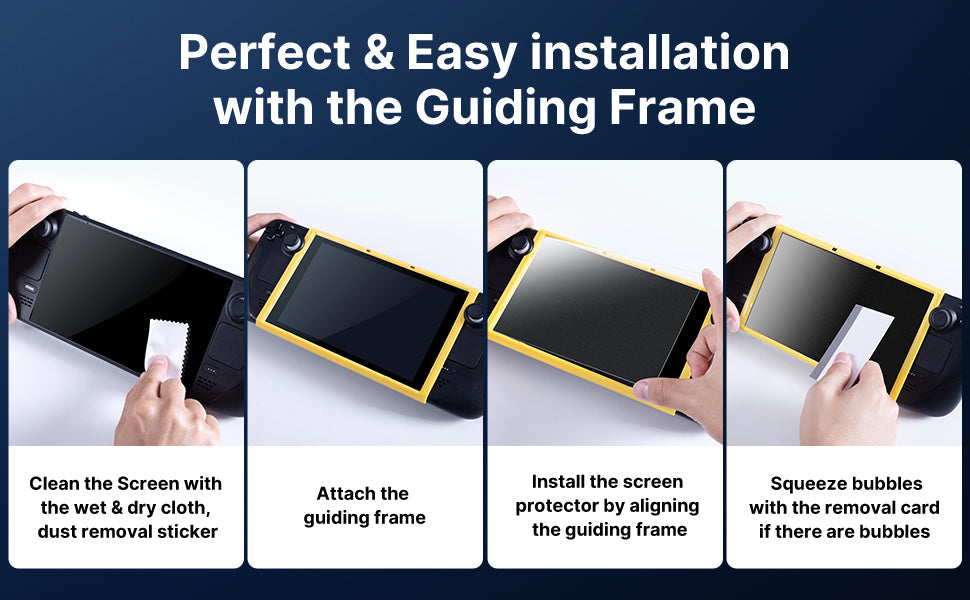 Perfect & Easy installation with the Guiding Frame

Clean the Screen with the wet & dry cloth, dust removal sticker

Attach the guiding frame

Install the screen protector by aligning the guiding frame

Squeeze bubbles with the removal card if there are bubbles