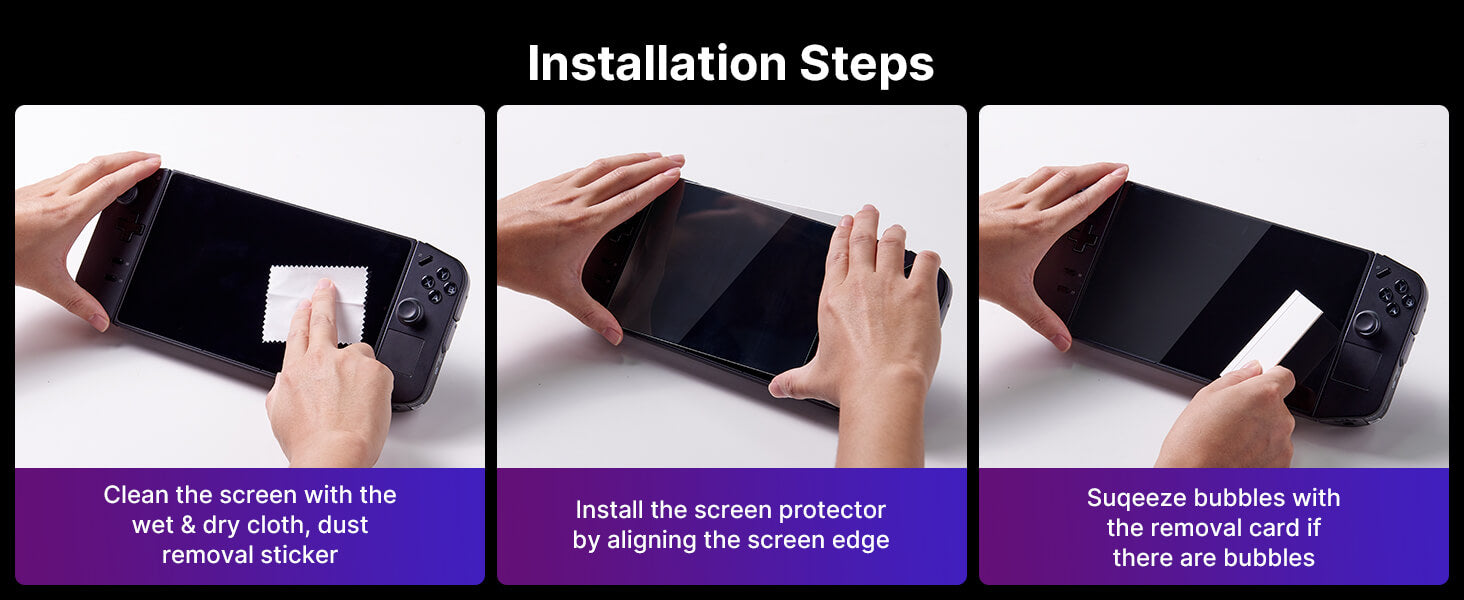 Installation Steps

Clean the screen with the wet & dry cloth, dust removal sticker

Install the screen protector by aligning the screen edge

Suqeeze bubbles with the removal card if there are bubbles