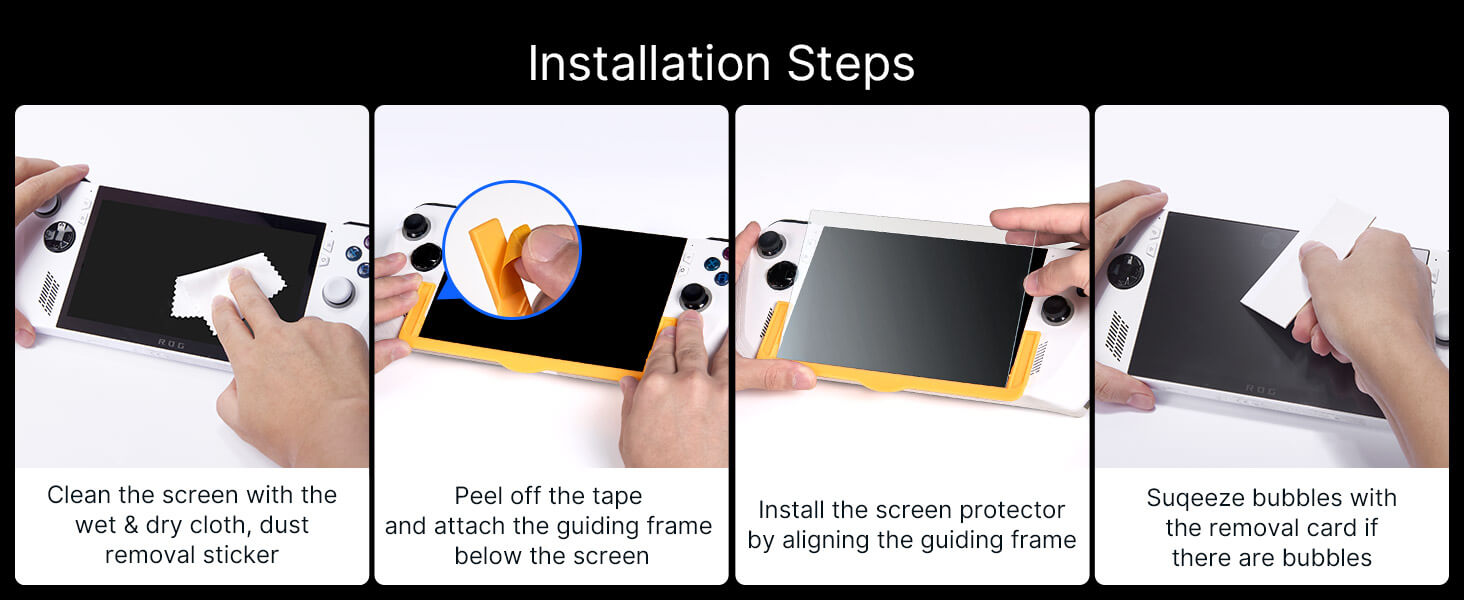 Installation Steps

ROG

Clean the screen with the wet & dry cloth, dust removal sticker

Peel off the tape and attach the guiding frame below the screen

Install the screen protector by aligning the guiding frame

ROG

Suqeeze bubbles with the removal card if there are bubbles