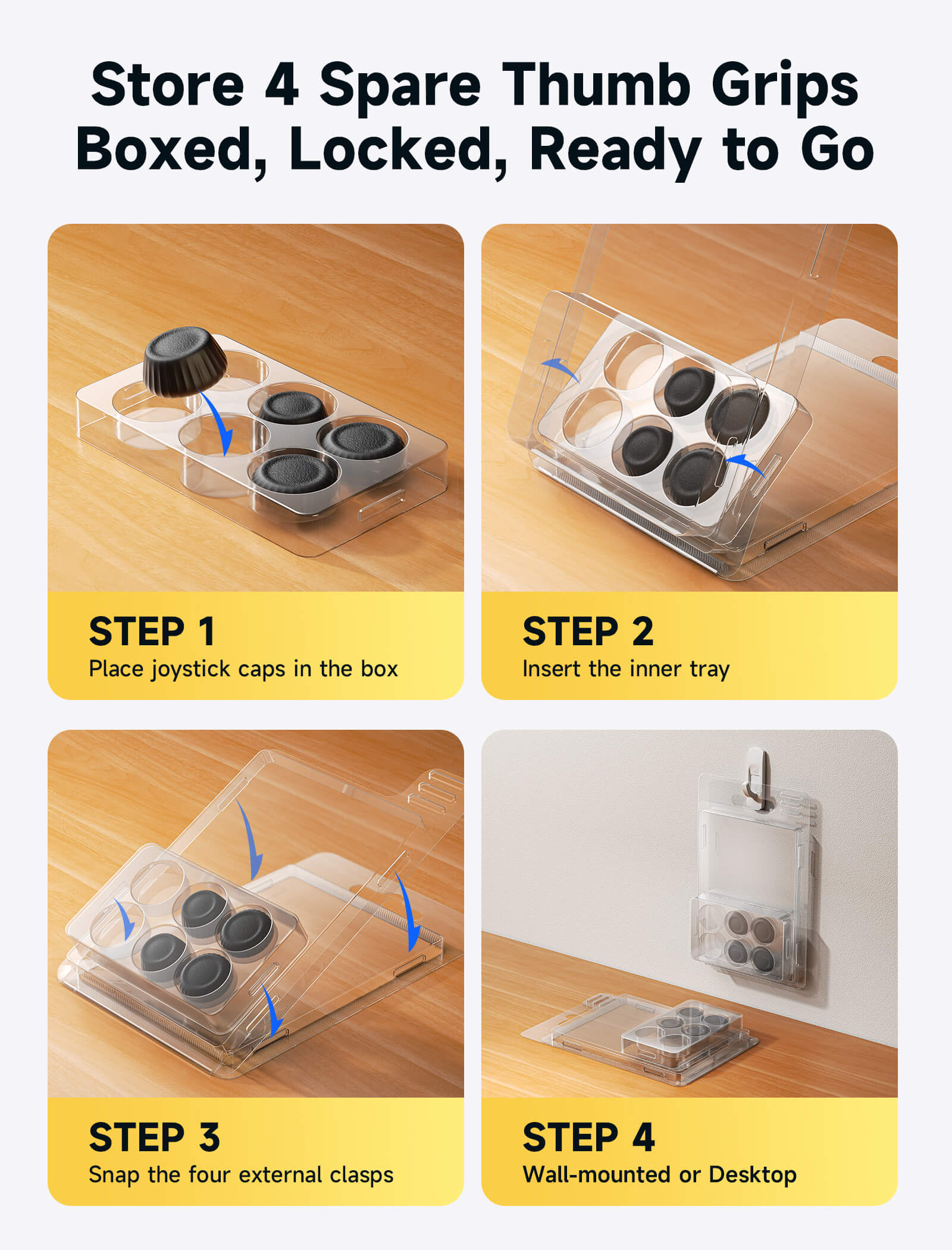 Store 4 Spare Thumb Grips
Boxed, Locked, Ready to Go

STEP 1
Place joystick caps in the box

STEP 2
Insert the inner tray

STEP 3
Snap the four external clasps

STEP 4
Wall-mounted or Desktop