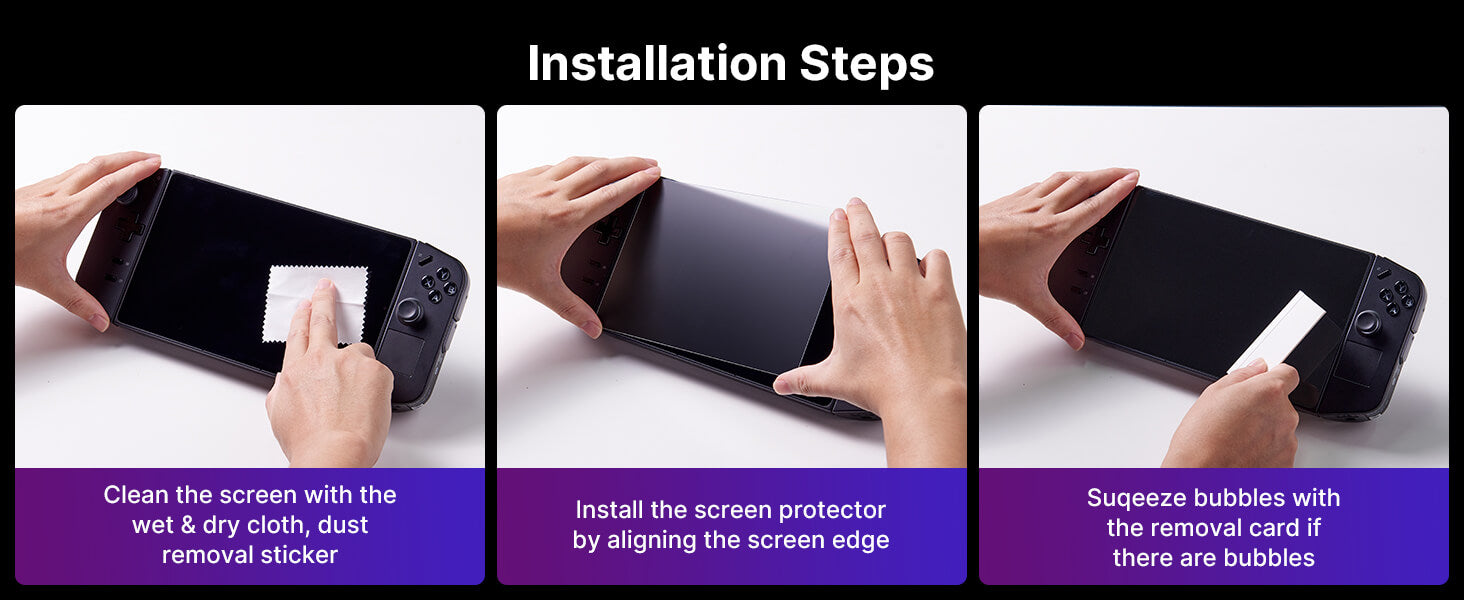 Installation Steps

Clean the screen with the wet & dry cloth, dust removal sticker

Install the screen protector by aligning the screen edge

Suqeeze bubbles with the removal card if there are bubbles